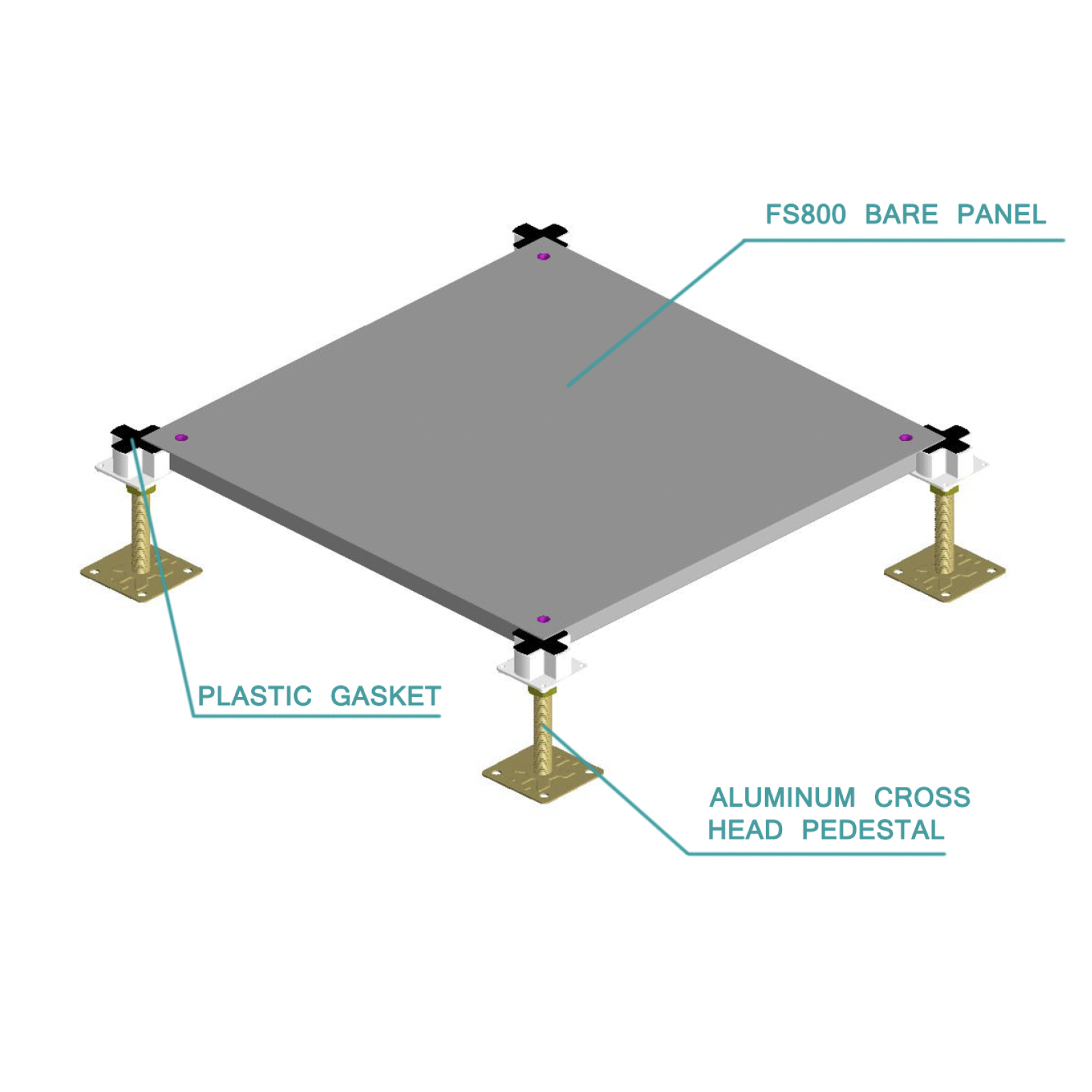 FS800 BARE PANEL

PLASTIC GASKET

ALUMINUM CROSS HEAD PEDESTAL